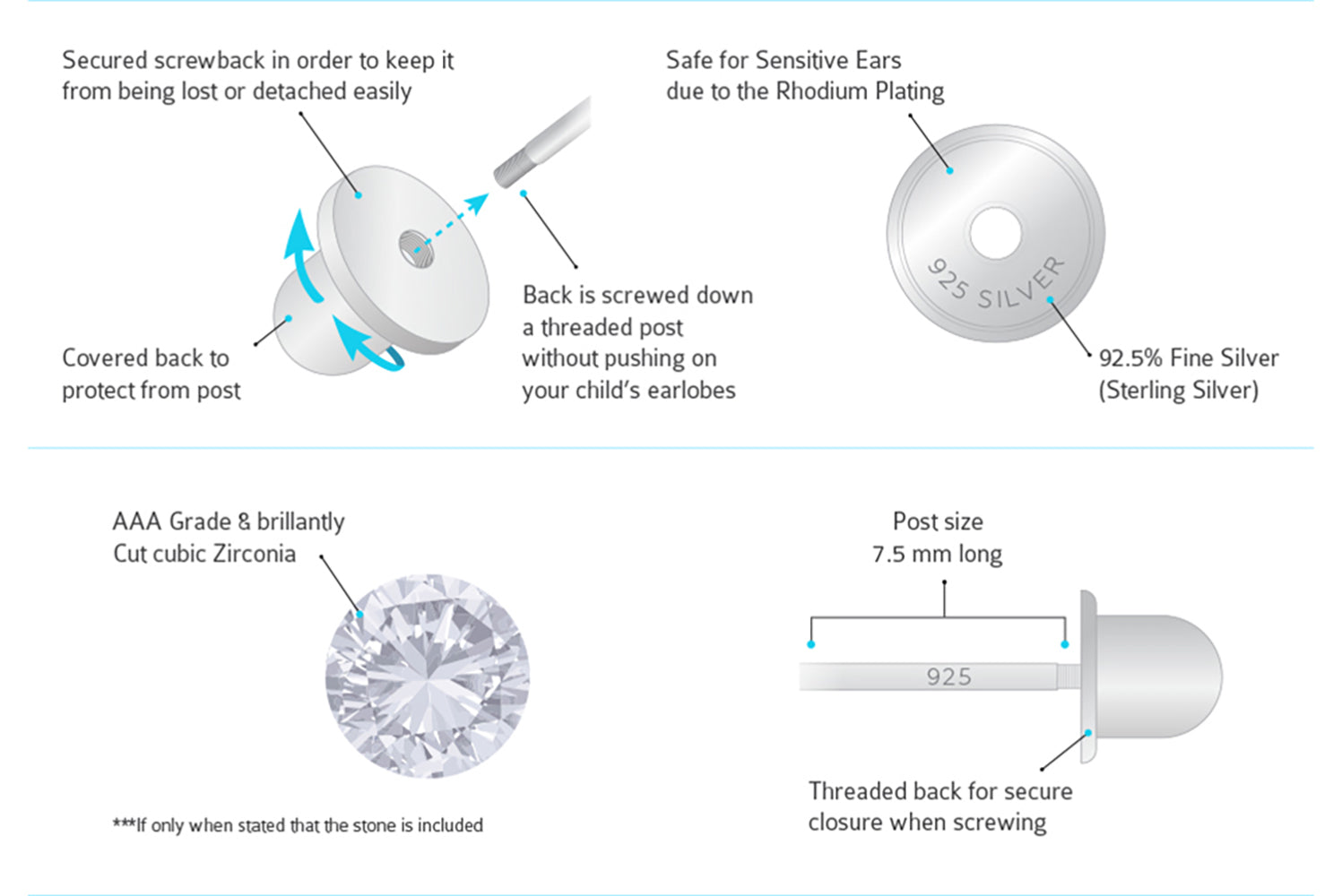 Secured screwback in order to keep it from being lost or detached easily

Covered back to protect from post

Back is screwed down a threaded post without pushing on your child's earlobes

Safe for Sensitive Ears due to the Rhodium Plating

925 SILVER

92.5% Fine Silver (Sterling Silver)

AAA Grade & brillantly Cut cubic Zirconia

***If only when stated that the stone is included

Post size 7.5 mm long

925

Threaded back for secure closure when screwing