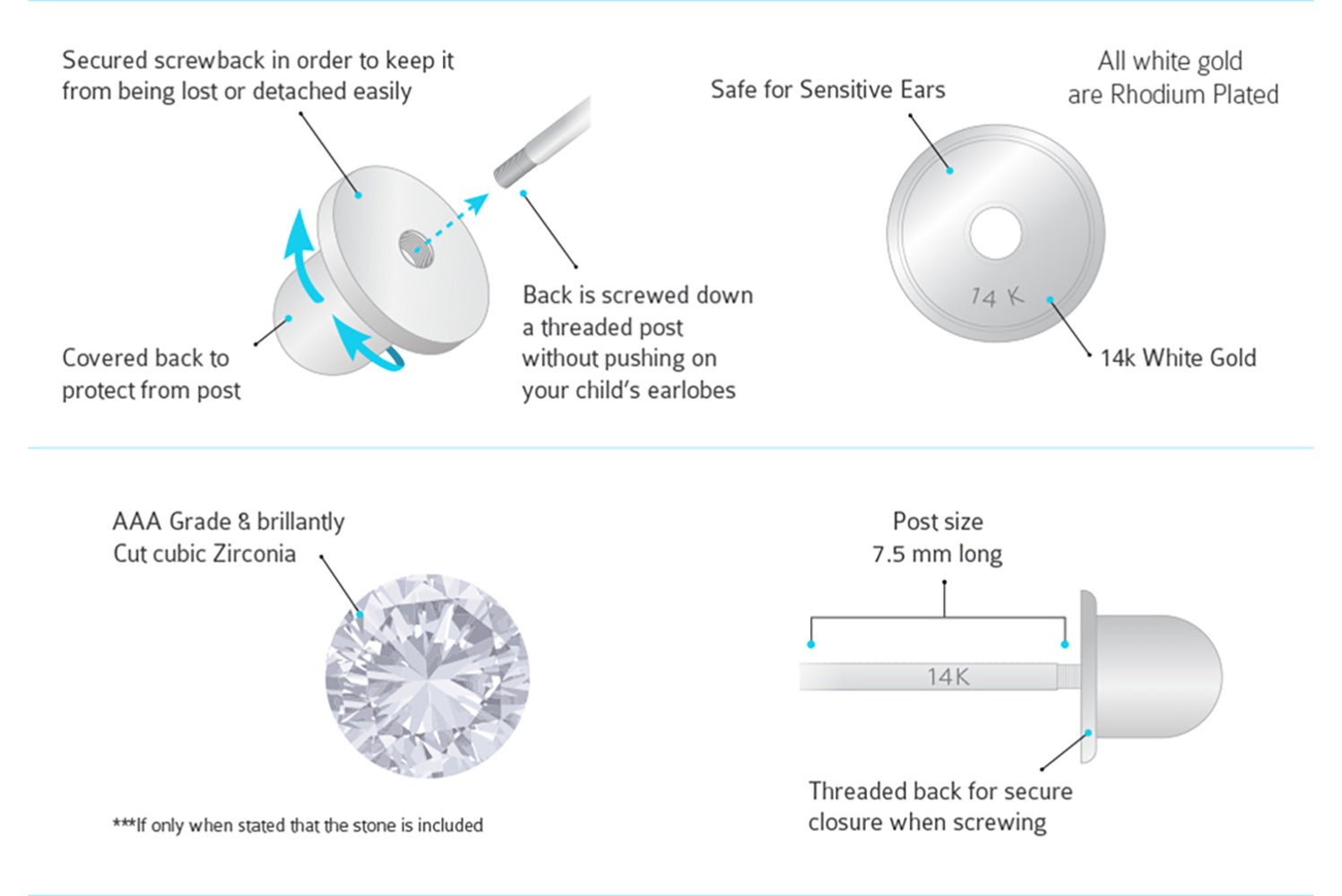 Secured screwback in order to keep it from being lost or detached easily

Covered back to protect from post

Back is screwed down a threaded post without pushing on your child's earlobes

Safe for Sensitive Ears

All white gold are Rhodium Plated

14 K

14k White Gold

AAA Grade & brillantly Cut cubic Zirconia

***If only when stated that the stone is included

Post size 7.5 mm long

14K

Threaded back for secure closure when screwing